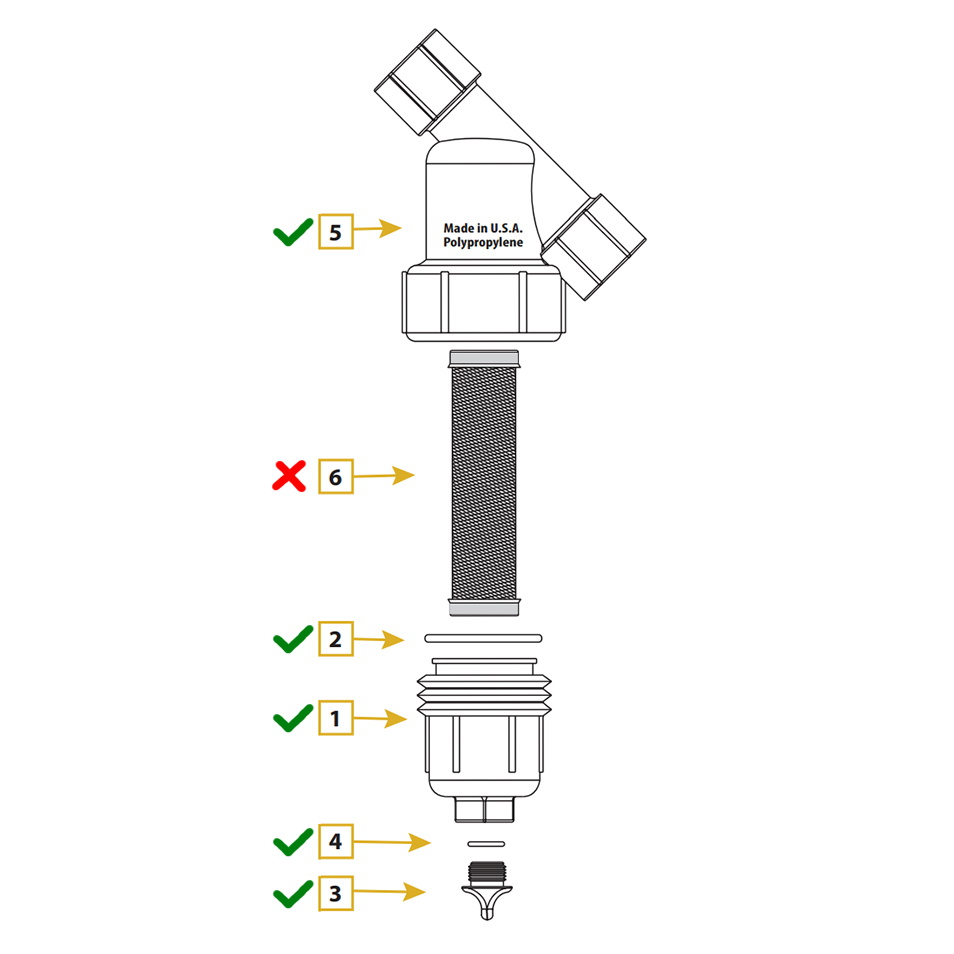 5

Made in U.S.A.
Polypropylene

6

2

1

4

3